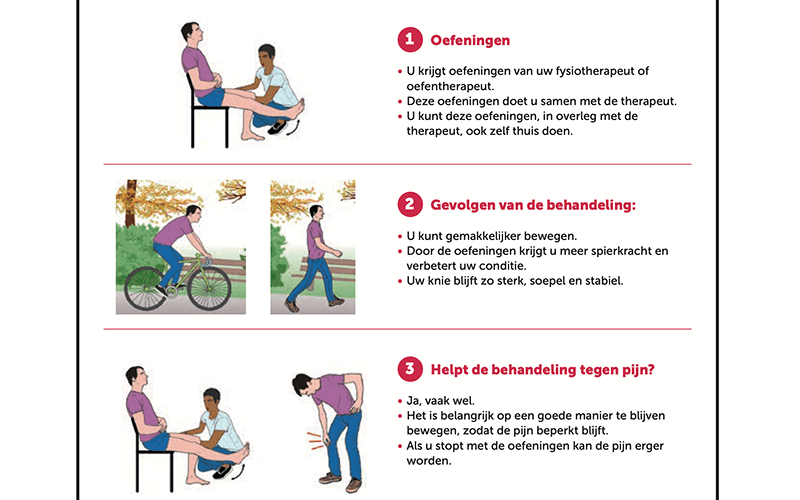 1 Oefeningen

• U krijgt oefeningen van uw fysiotherapeut of oefentherapeut.
• Deze oefeningen doet u samen met de therapeut.
• U kunt deze oefeningen, in overleg met de therapeut, ook zelf thuis doen.

2 Gevolgen van de behandeling:

• U kunt gemakkelijker bewegen.
• Door de oefeningen krijgt u meer spierkracht en verbetert uw conditie.
• Uw knie blijft zo sterk, soepel en stabiel.

3 Helpt de behandeling tegen pijn?

• Ja, vaak wel.
• Het is belangrijk op een goede manier te blijven bewegen, zodat de pijn beperkt blijft.
• Als u stopt met de oefeningen kan de pijn erger worden.